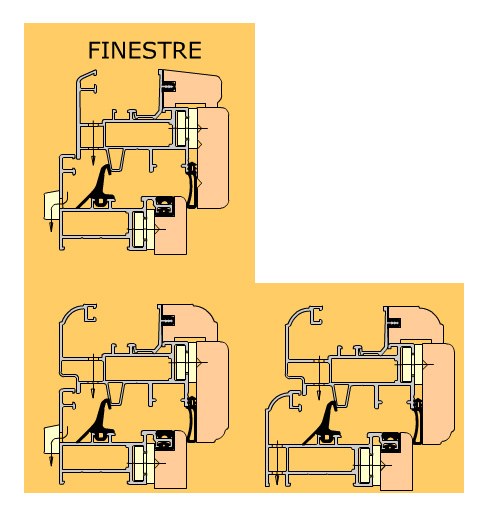 FINESTRE